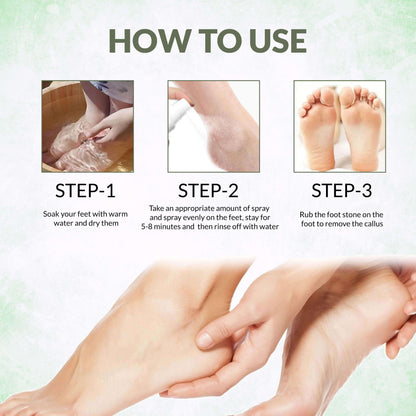 HOW TO USE

STEP-1

Soak your feet with warm water and dry them

STEP-2

Take an appropriate amount of spray and spray evenly on the feet, stay for 5-8 minutes and then rinse off with water

STEP-3

Rub the foot stone on the foot to remove the callus