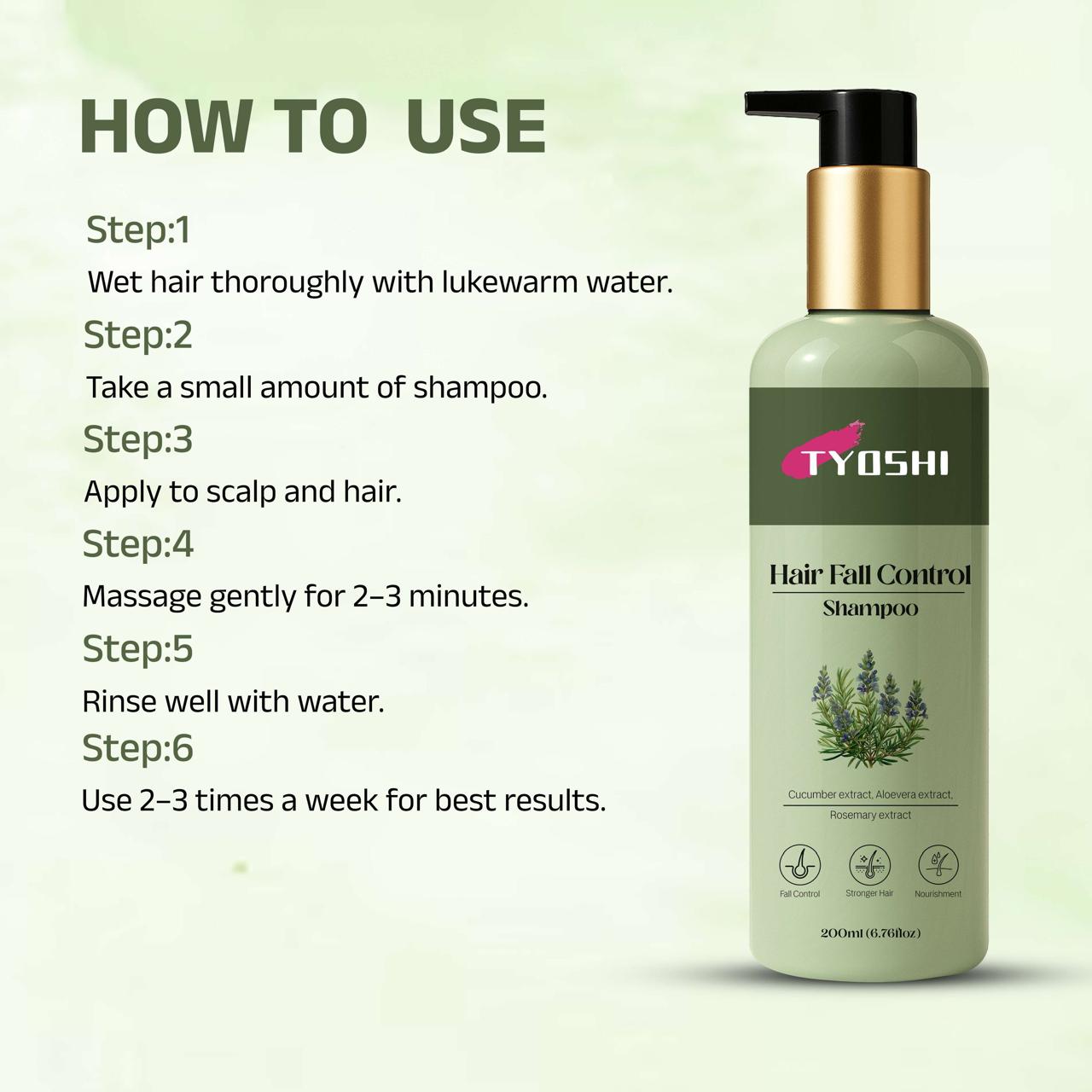 HOW TO USE

Step:1
Wet hair thoroughly with lukewarm water.

Step:2
Take a small amount of shampoo.

Step:3
Apply to scalp and hair.

Step:4
Massage gently for 2–3 minutes.

Step:5
Rinse well with water.

Step:6
Use 2–3 times a week for best results.

TYOSHI

Hair Fall Control
Shampoo

Cucumber extract, Aloevera extract, Rosemary extract

Fall Control
Stronger Hair
Nourishment

200ml (6.76floz)