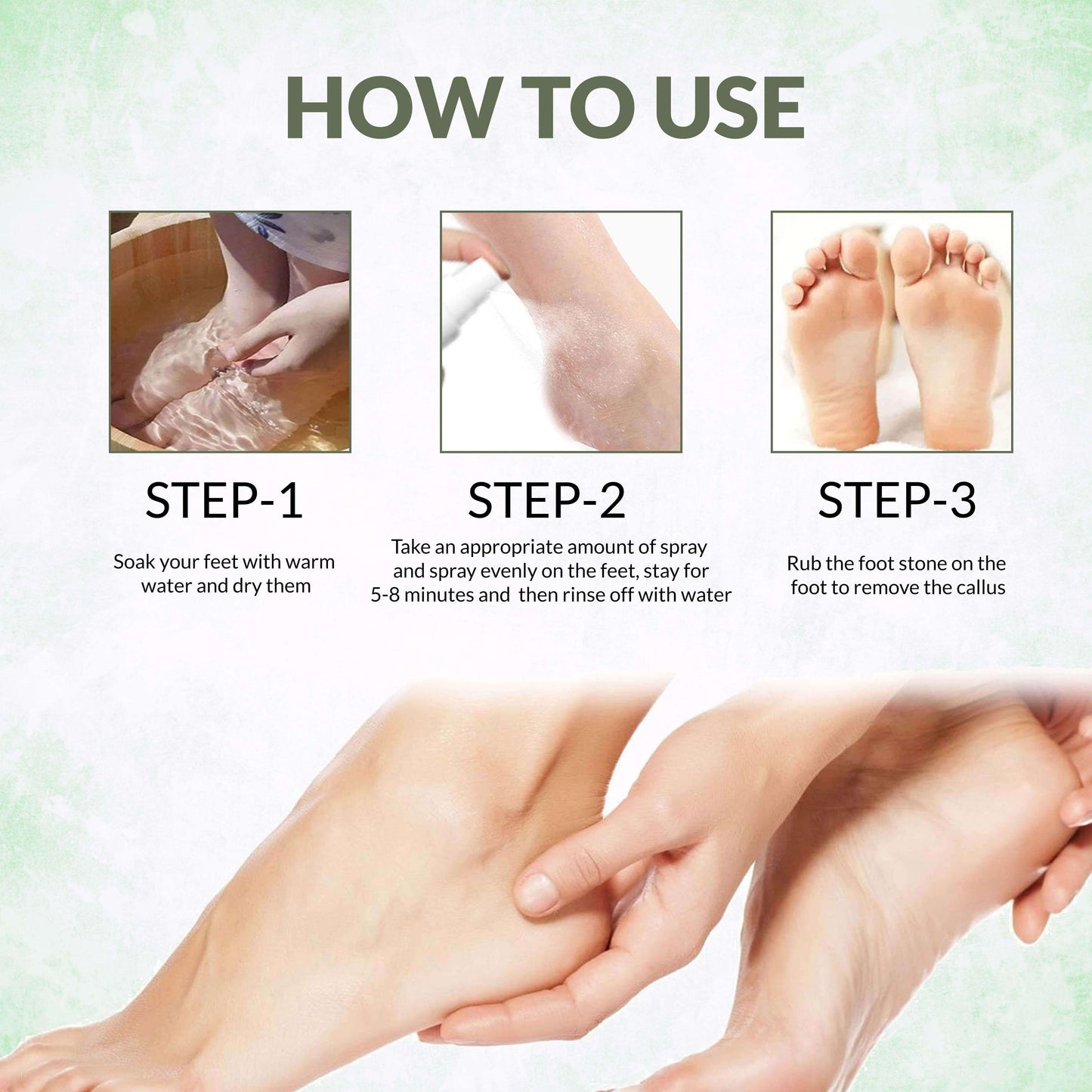 HOW TO USE

STEP-1

Soak your feet with warm water and dry them

STEP-2

Take an appropriate amount of spray and spray evenly on the feet, stay for 5-8 minutes and then rinse off with water

STEP-3

Rub the foot stone on the foot to remove the callus